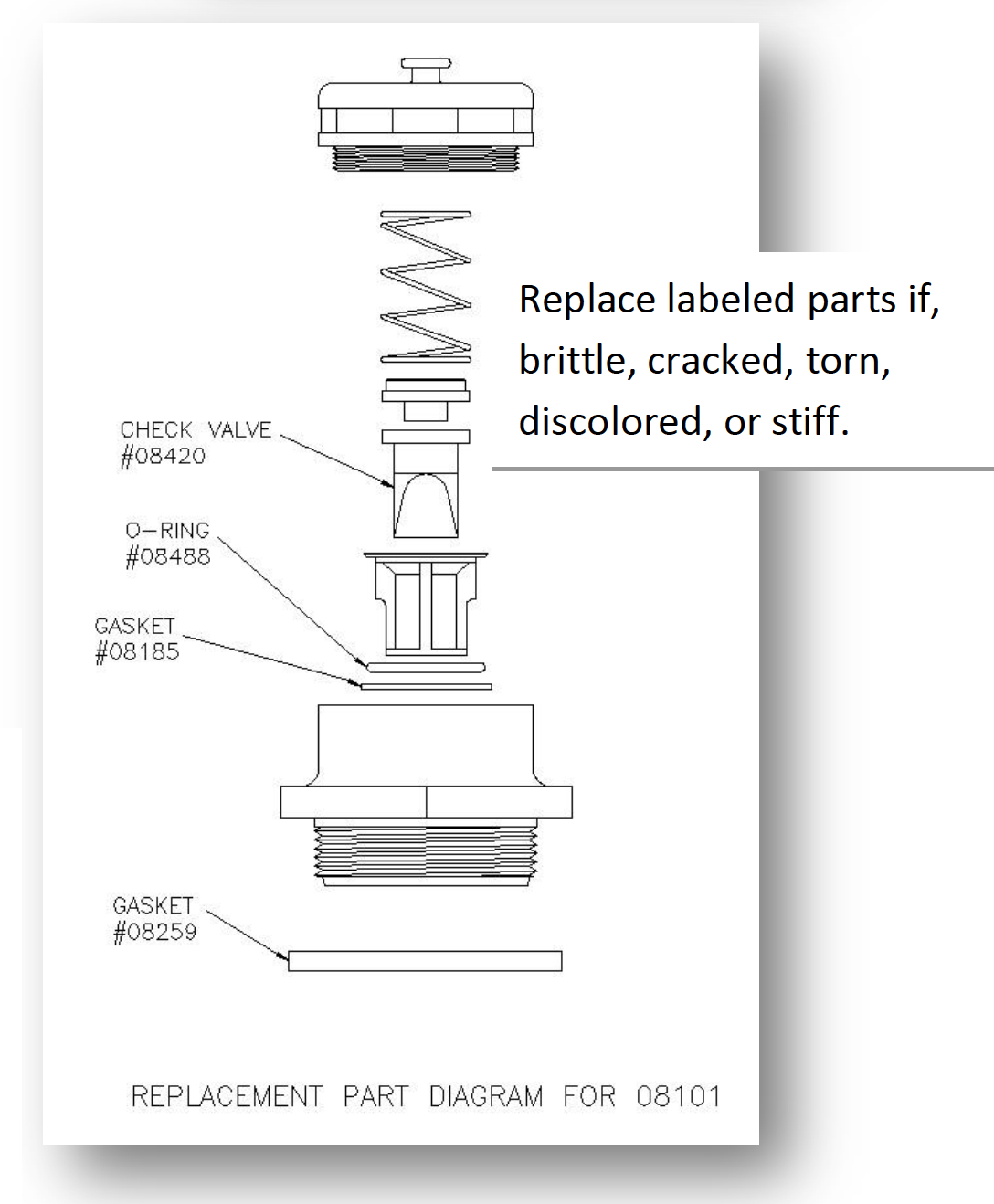 Replace labeled parts if, brittle, cracked, torn, discolored, or stiff.

CHECK VALVE
#08420

O-RING
#08488

GASKET
#08185

GASKET
#08259

REPLACEMENT PART DIAGRAM FOR 08101