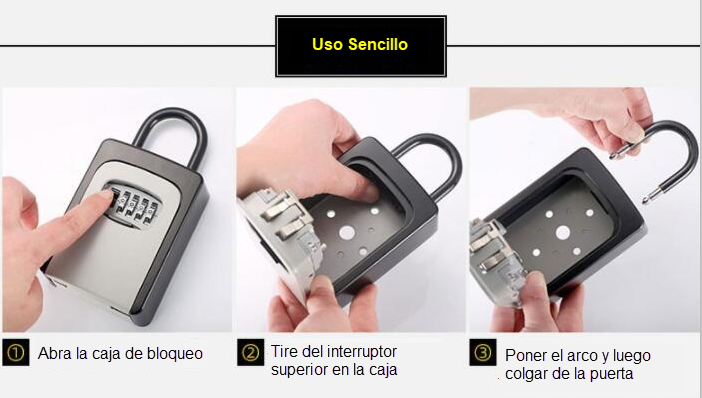 Uso Sencillo

① Abra la caja de bloqueo

② Tire del interruptor superior en la caja

③ Poner el arco y luego colgar de la puerta